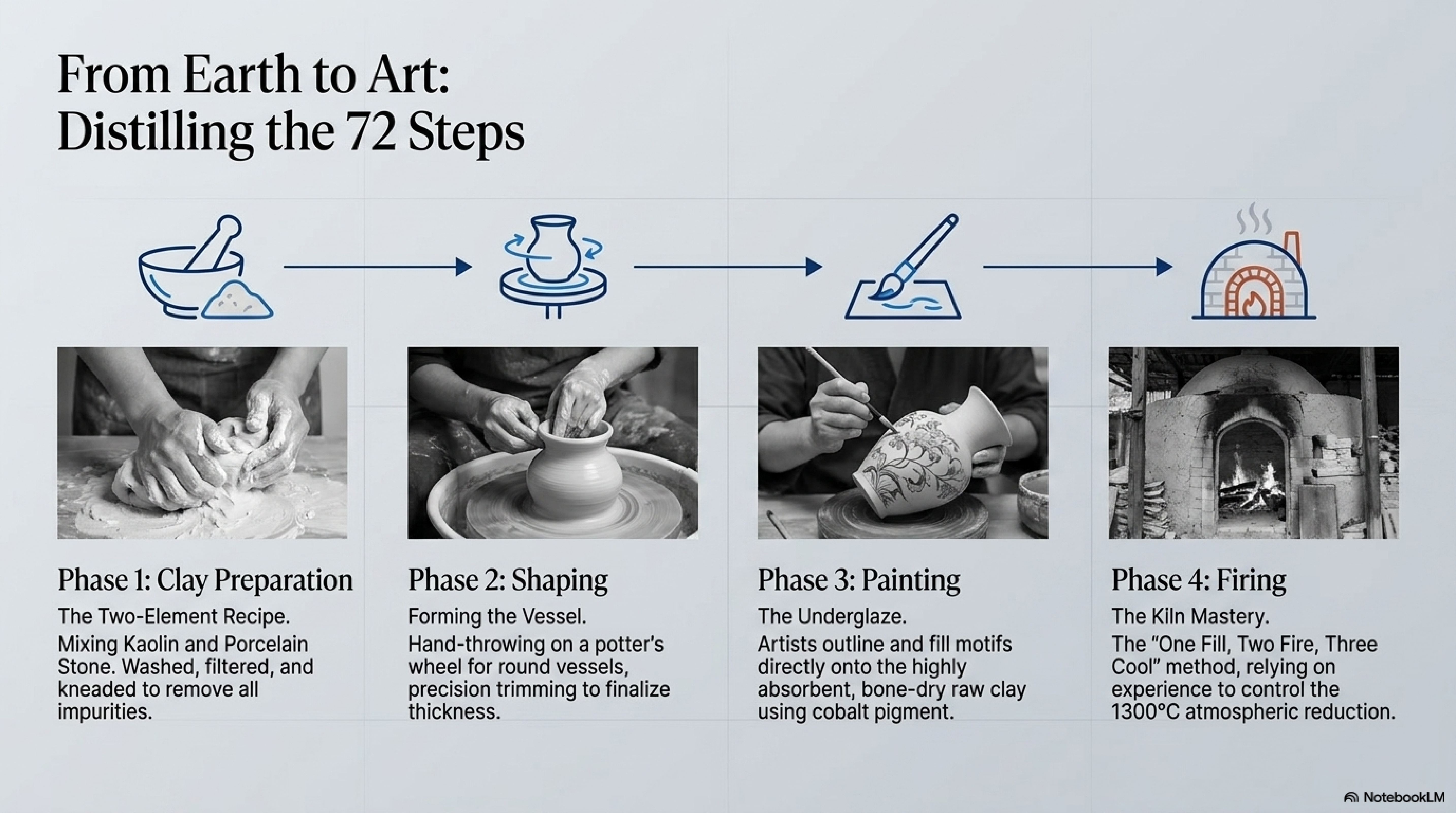 From Earth to Art:
Distilling the 72 Steps

Phase 1: Clay Preparation

The Two-Element Recipe.

Mixing Kaolin and Porcelain Stone. Washed, filtered, and kneaded to remove all impurities.

Phase 2: Shaping

Forming the Vessel.

Hand-throwing on a potter's wheel for round vessels, precision trimming to finalize thickness.

Phase 3: Painting

The Underglaze.

Artists outline and fill motifs directly onto the highly absorbent, bone-dry raw clay using cobalt pigment.

Phase 4: Firing

The Kiln Mastery.

The "One Fill, Two Fire, Three Cool" method, relying on experience to control the 1300°C atmospheric reduction.

NotebookLM